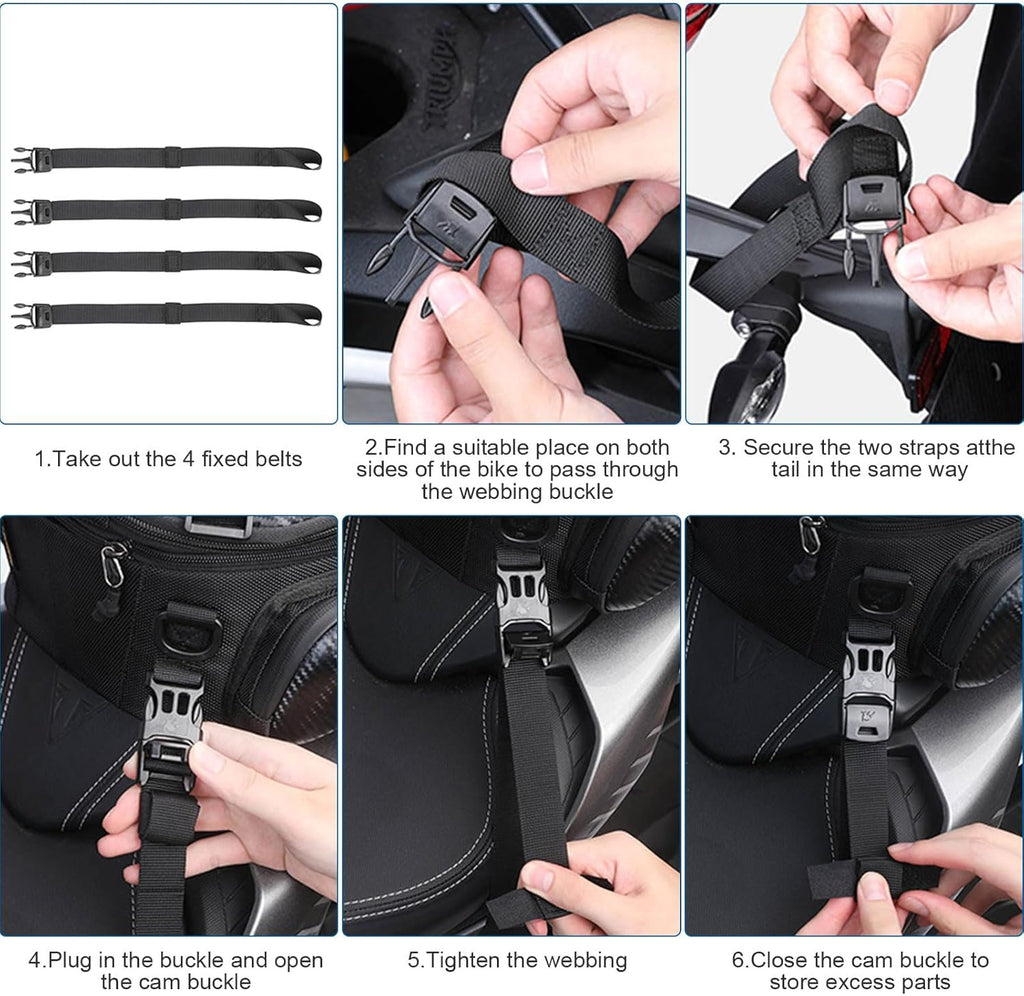 TRIUMPH

1.Take out the 4 fixed belts

2.Find a suitable place on both sides of the bike to pass through the webbing buckle

3. Secure the two straps atthe tail in the same way

4.Plug in the buckle and open the cam buckle

5.Tighten the webbing

6.Close the cam buckle to store excess parts