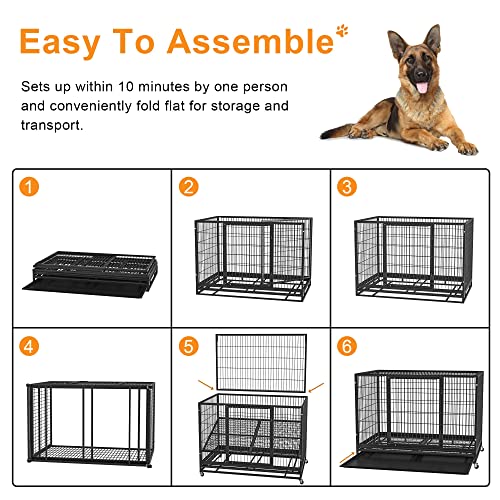 Easy To Assemble

Sets up within 10 minutes by one person and conveniently fold flat for storage and transport.

1

2

3

4

5

6